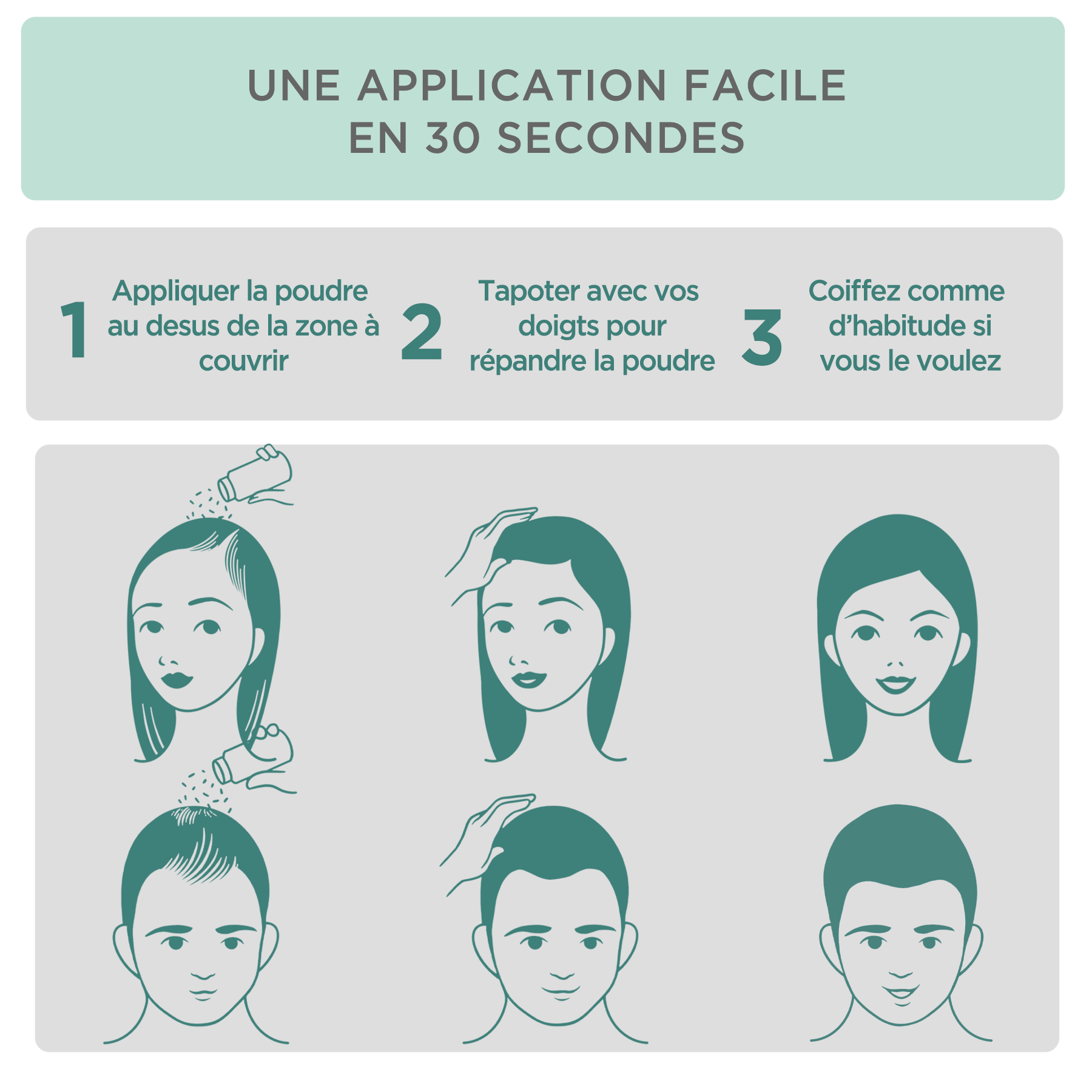 UNE APPLICATION FACILE
EN 30 SECONDES

1 Appliquer la poudre au desus de la zone à couvrir

2 Tapoter avec vos doigts pour répandre la poudre

3 Coiffez comme d'habitude si vous le voulez